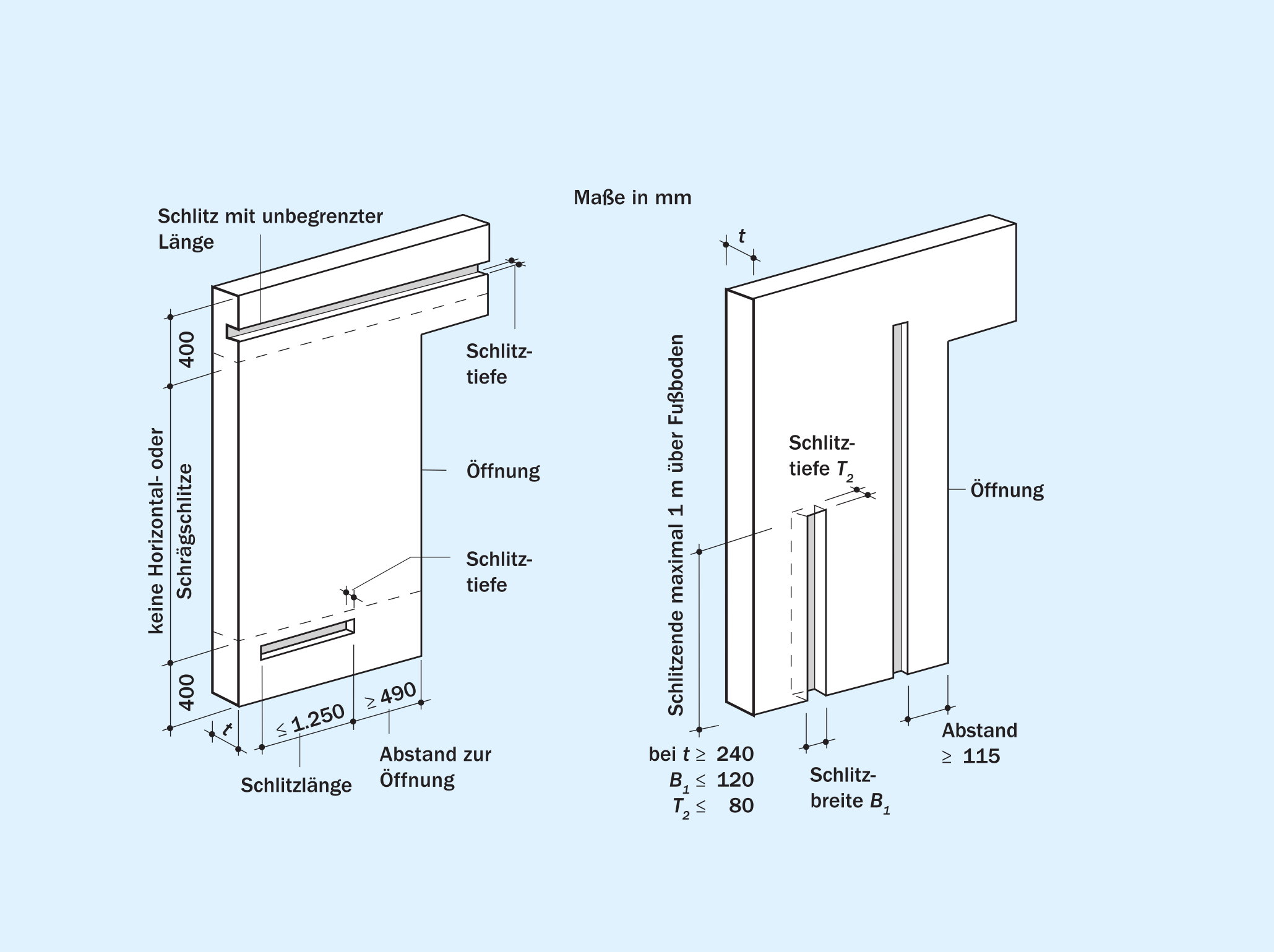 Maße in mm

Schlitz mit unbegrenzter Länge

400

keine Horizontal- oder Schrägschlitze

400

Schlitztiefe

Öffnung

Schlitztiefe

$t$

$\leq 1.250$

$\geq 490$

Schlitzlänge

Abstand zur Öffnung

$t$

Schlitzende maximal 1 m über Fußboden

Schlitztiefe $T_2$

Öffnung

bei $t \geq$ 240
$B_1 \leq$ 120
$T_2 \leq$ 80

Schlitzbreite $B_1$

Abstand $\geq$ 115