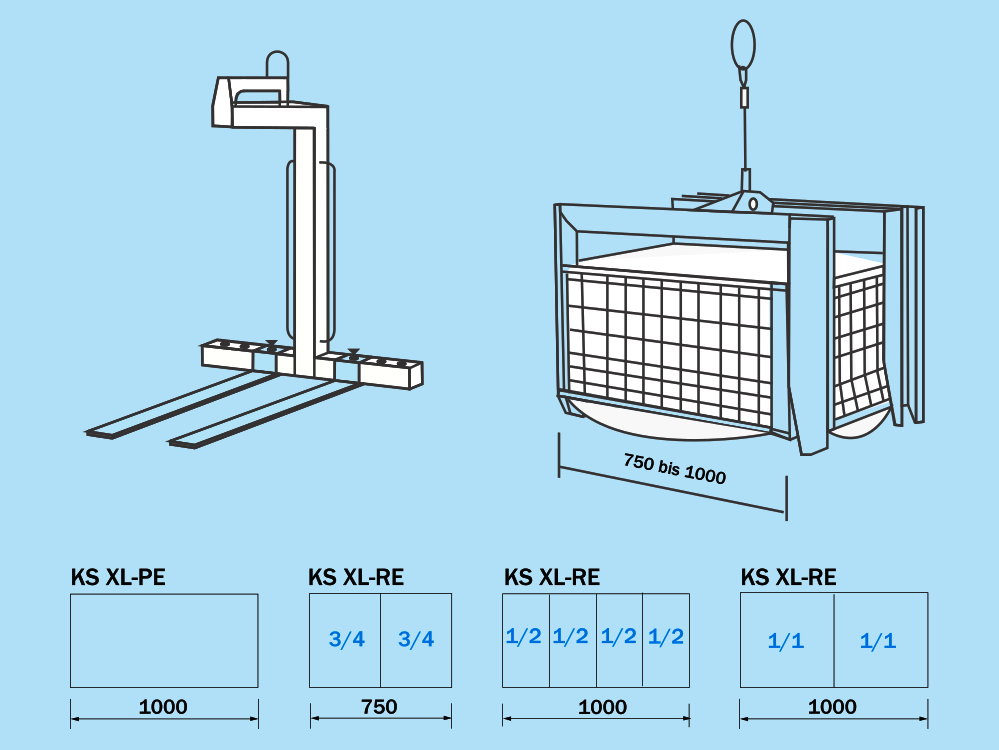 750 bis 1000

KS XL-PE

1000

KS XL-RE

3/4 3/4

750

KS XL-RE

1/2 1/2 1/2 1/2

1000

KS XL-RE

1/1 1/1

1000