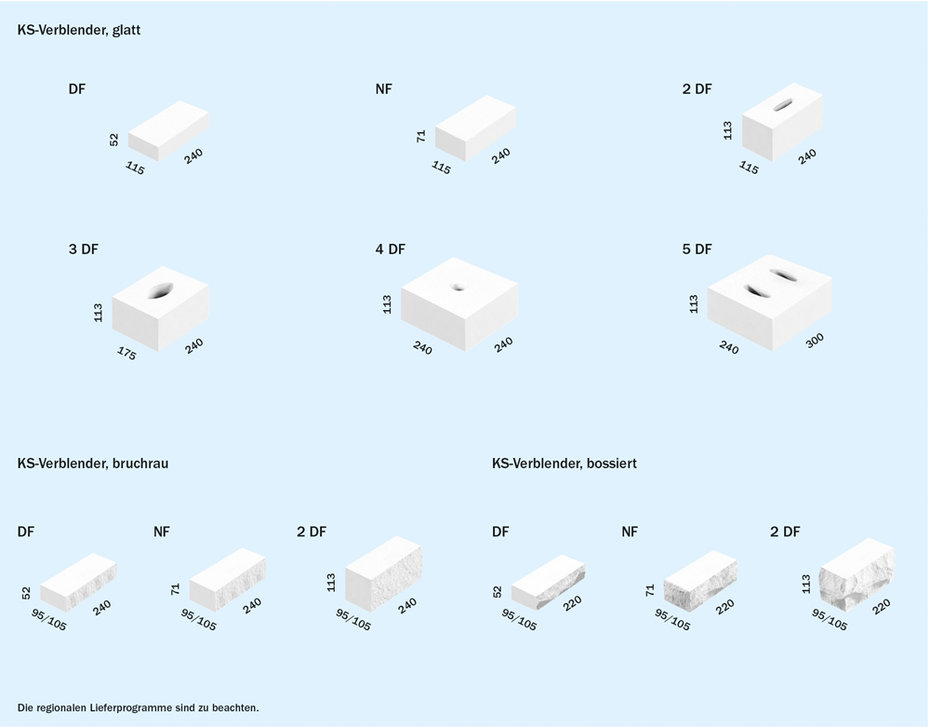 KS-Verblender, glatt

DF
52
115
240

NF
71
115
240

2 DF
113
115
240

3 DF
113
175
240

4 DF
113
240
240

5 DF
113
240
300

KS-Verblender, bruchrau

DF
52
95/105
240

NF
71
95/105
240

2 DF
113
95/105
240

KS-Verblender, bossiert

DF
52
95/105
220

NF
71
95/105
220

2 DF
113
95/105
220

Die regionalen Lieferprogramme sind zu beachten.