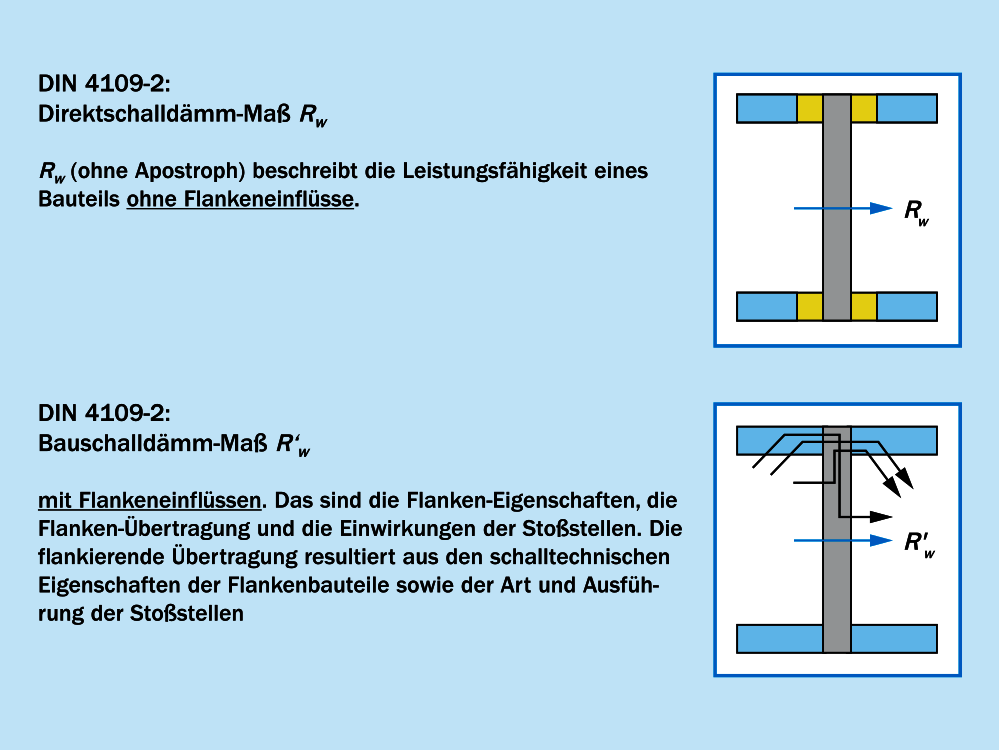 DIN 4109-2:
Direktschalldämm-Maß $R_w$

$R_w$ (ohne Apostroph) beschreibt die Leistungsfähigkeit eines Bauteils ohne Flankeneinflüsse.

$R_w$

DIN 4109-2:
Bauschalldämm-Maß $R'_w$

mit Flankeneinflüssen. Das sind die Flanken-Eigenschaften, die Flanken-Übertragung und die Einwirkungen der Stoßstellen. Die flankierende Übertragung resultiert aus den schalltechnischen Eigenschaften der Flankenbauteile sowie der Art und Ausführung der Stoßstellen

$R'_w$