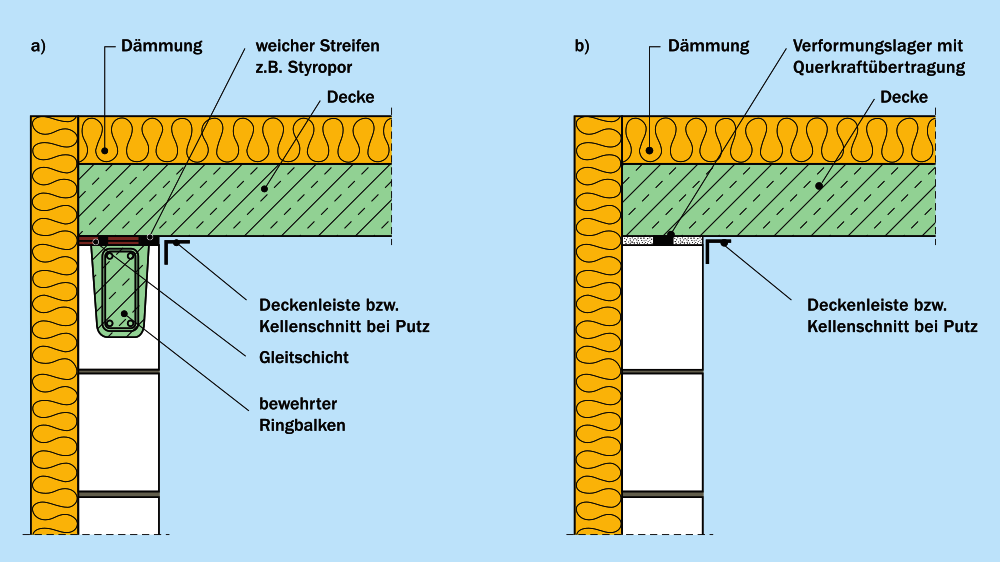 a)

Dämmung

weicher Streifen z.B. Styropor

Decke

Deckenleiste bzw. Kellenschnitt bei Putz

Gleitschicht

bewehrter Ringbalken

b)

Dämmung

Verformungslager mit Querkraftübertragung

Decke

Deckenleiste bzw. Kellenschnitt bei Putz