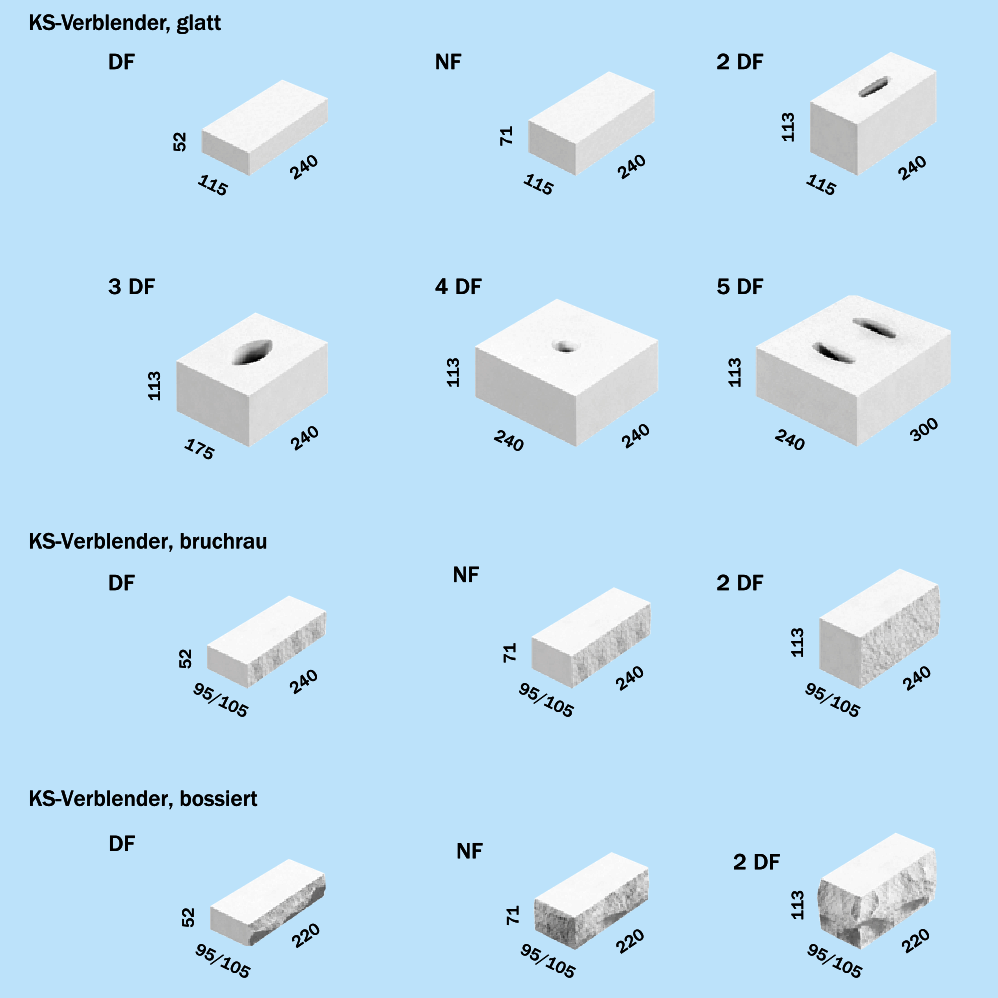 KS-Verblender, glatt

DF

52
115
240

NF

71
115
240

2 DF

113
115
240

3 DF

113
175
240

4 DF

113
240
240

5 DF

113
240
300

KS-Verblender, bruchrau

DF

52
95/105
240

NF

71
95/105
240

2 DF

113
95/105
240

KS-Verblender, bossiert

DF

52
95/105
220

NF

71
95/105
220

2 DF

113
95/105
220