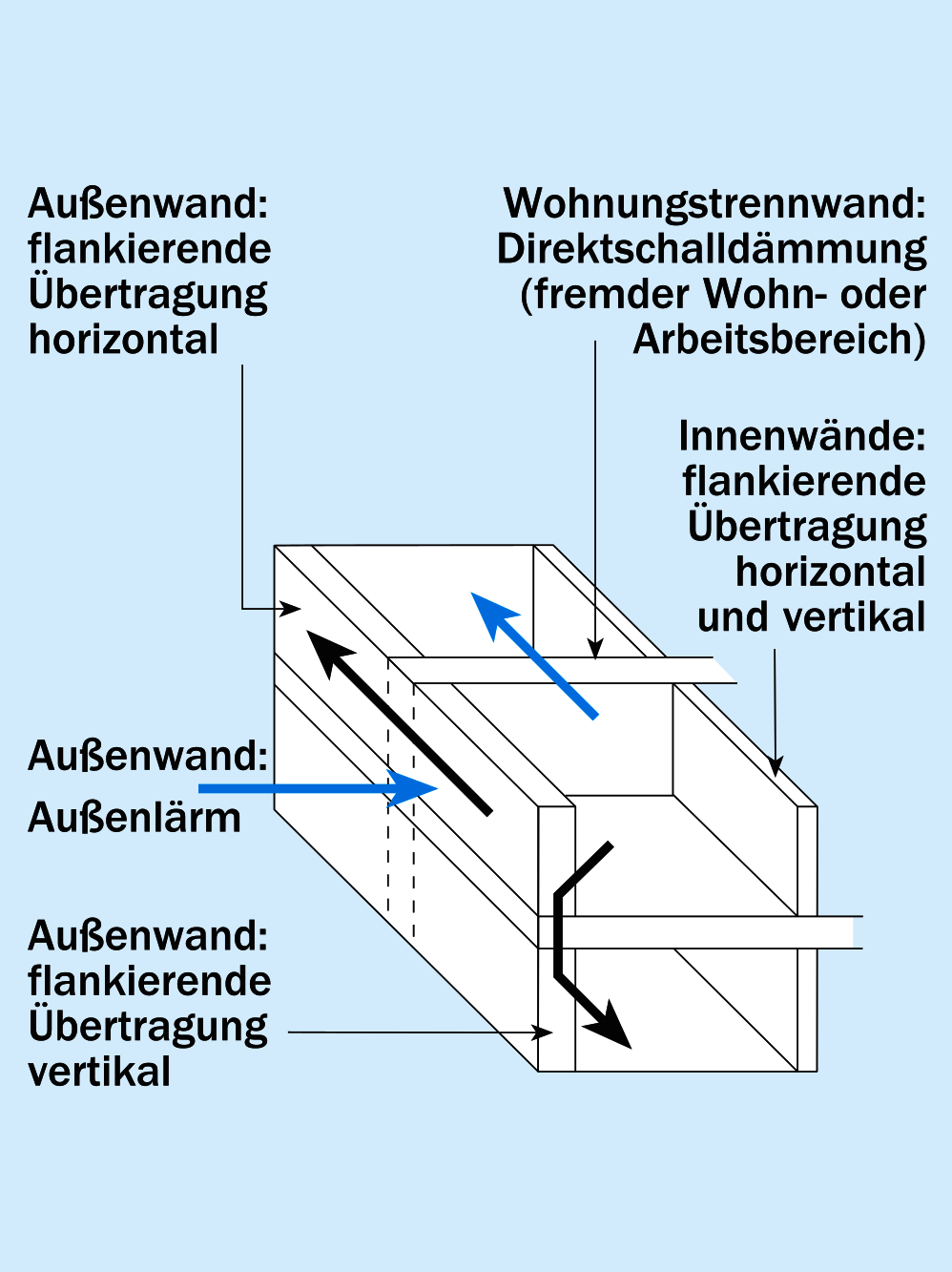 Außenwand: flankierende Übertragung horizontal

Wohnungstrennwand: Direktschalldämmung (fremder Wohn- oder Arbeitsbereich)

Innenwände: flankierende Übertragung horizontal und vertikal

Außenwand: Außenlärm

Außenwand: flankierende Übertragung vertikal